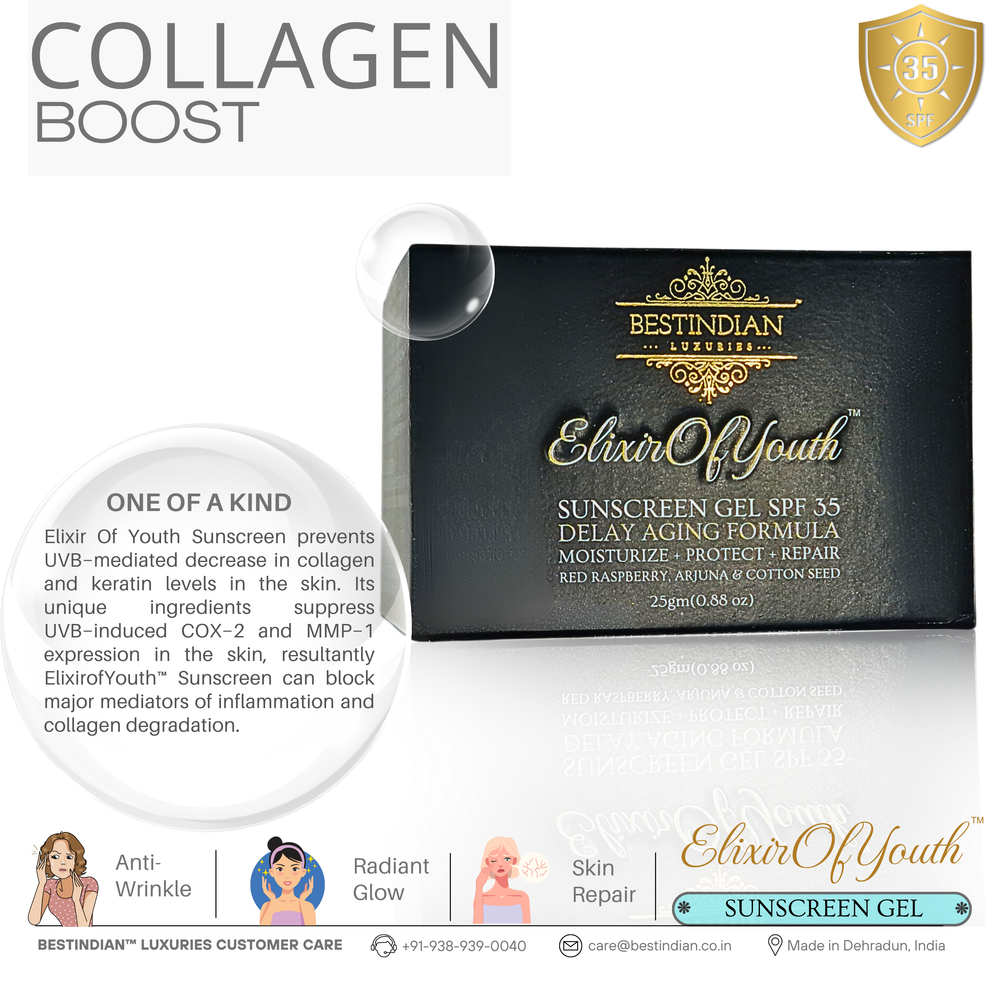 COLLAGEN
BOOST

35
SPF

BESTINDIAN
LUXURIES

ElixirOfYouth™

SUNSCREEN GEL SPF 35
DELAY AGING FORMULA
MOISTURIZE + PROTECT + REPAIR
RED RASPBERRY, ARJUNA & COTTON SEED
25gm(0.88 oz)

ONE OF A KIND

Elixir Of Youth Sunscreen prevents UVB-mediated decrease in collagen and keratin levels in the skin. Its unique ingredients suppress UVB-induced COX-2 and MMP-1 expression in the skin, resultantly ElixirofYouth™ Sunscreen can block major mediators of inflammation and collagen degradation.

Anti-Wrinkle

Radiant Glow

Skin Repair

ElixirOfYouth™

SUNSCREEN GEL

BESTINDIAN™ LUXURIES CUSTOMER CARE +91-938-939-0040 care@bestindian.co.in Made in Dehradun, India