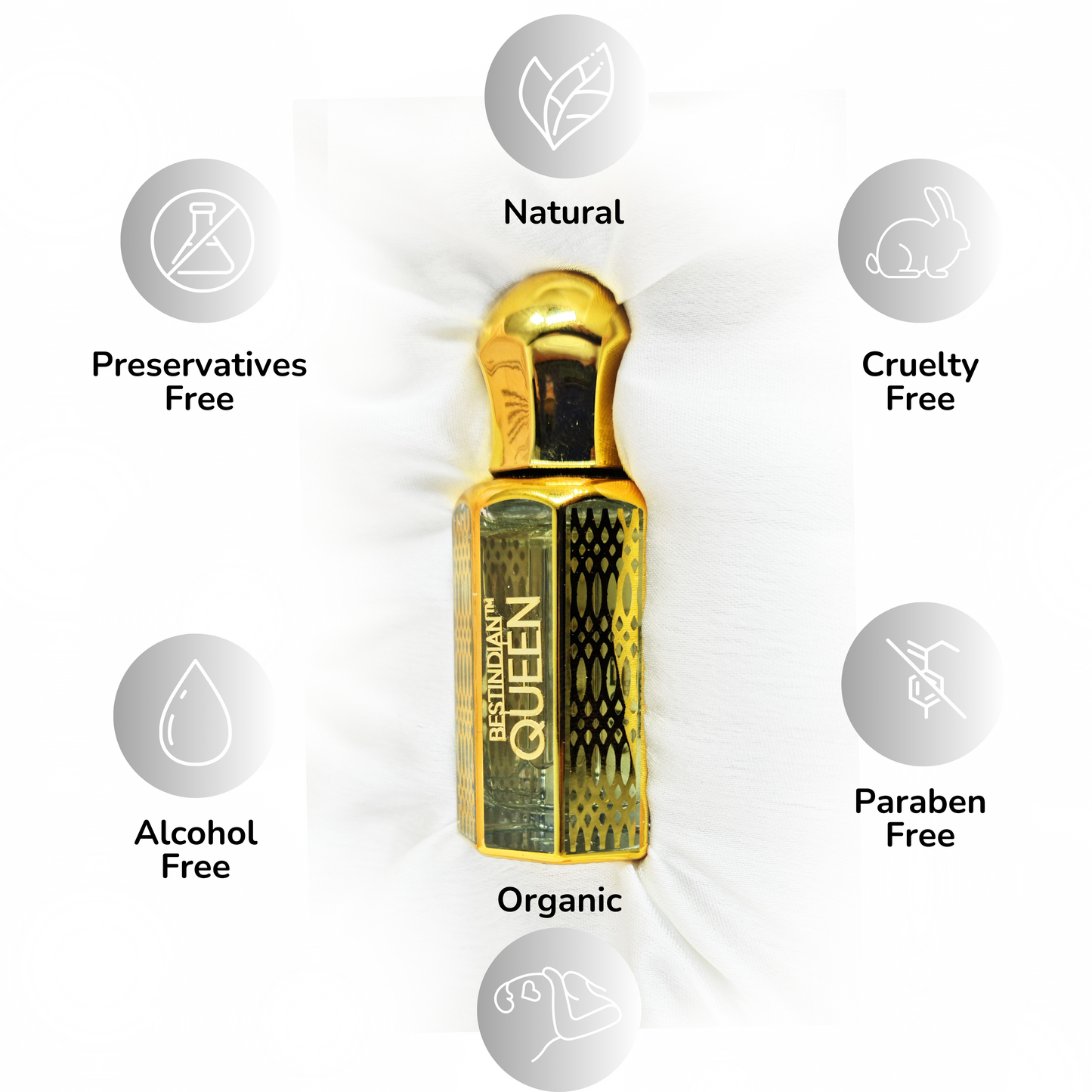 Natural

Preservatives Free

Cruelty Free

BESTINDIAN™
QUEEN

Alcohol Free

Paraben Free

Organic